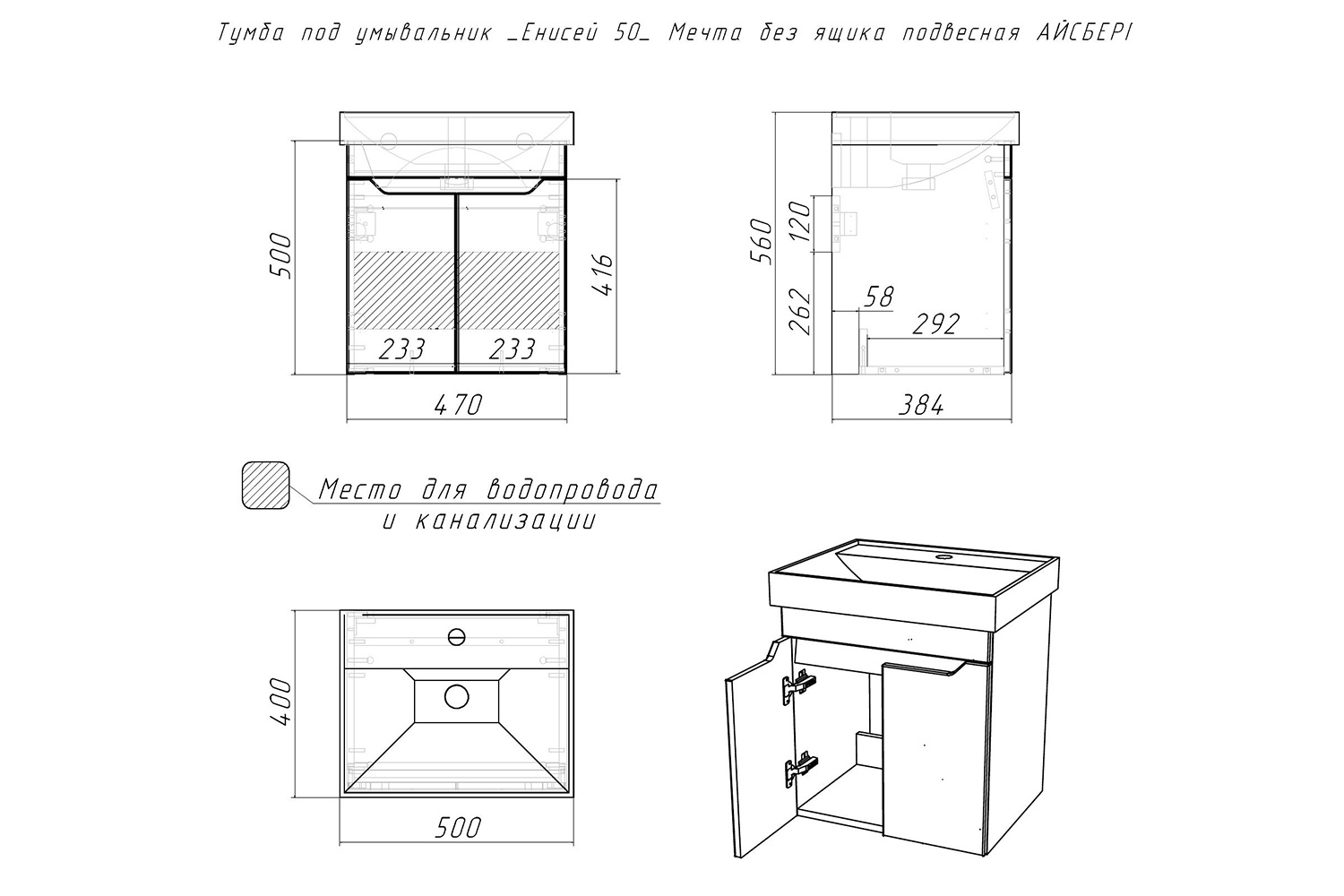 Тумба под умывальник _Енисей 50_ Мечта без ящика подвесная АЙСБЕРГ

500

416

233

233

470

560

120

262

58

292

384

Место для водопровода и канализации

400

500